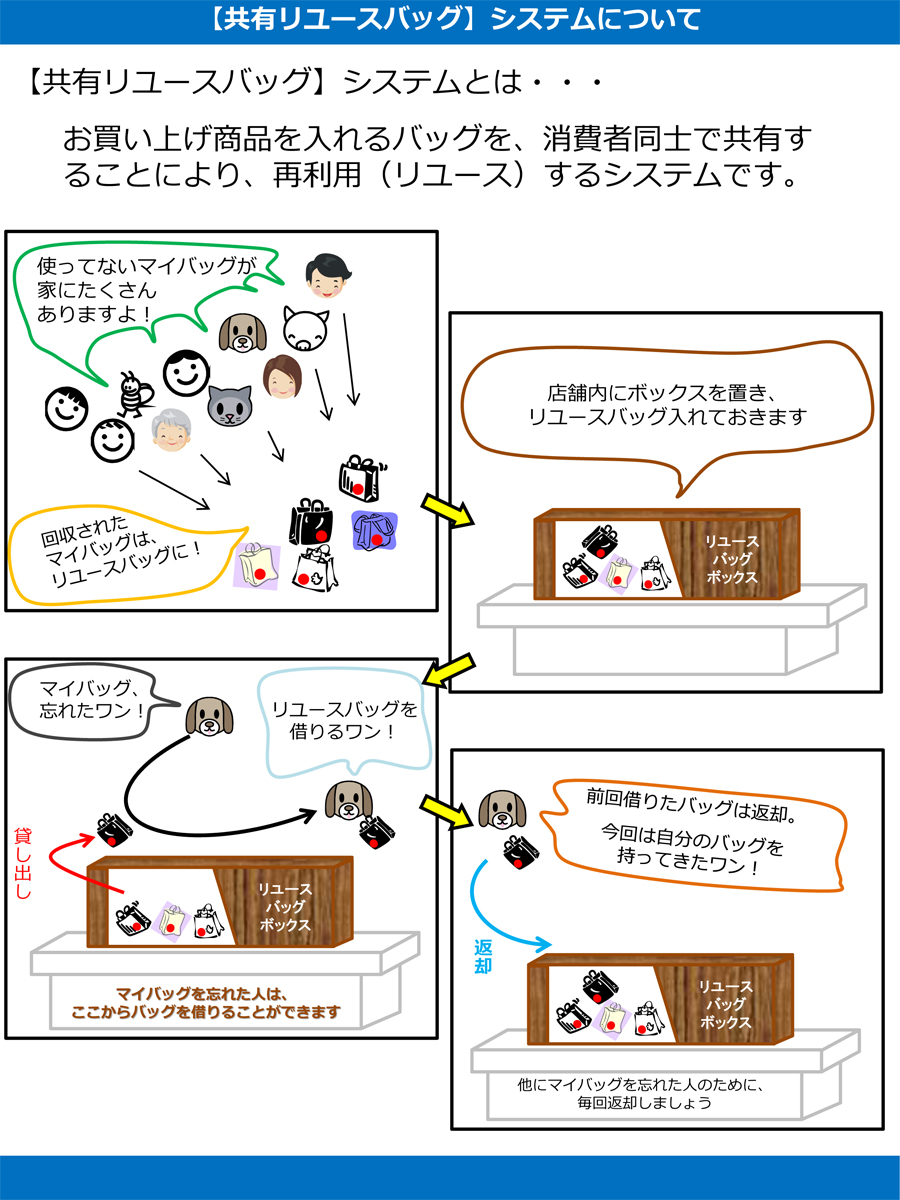 【共有リユースバッグ】システムについて

【共有リユースバッグ】システムとは・・・

お買い上げ商品を入れるバッグを、消費者同士で共有することにより、再利用（リユース）するシステムです。

使ってないマイバッグが家にたくさんありますよ！

回収されたマイバッグは、リユースバッグに！

店舗内にボックスを置き、リユースバッグ入れておきます

リユースバッグボックス

マイバッグ、忘れたワン！

リユースバッグを借りるワン！

貸し出し

リユースバッグボックス

マイバッグを忘れた人は、ここからバッグを借りることができます

前回借りたバッグは返却。

今回は自分のバッグを持ってきたワン！

返却

リユースバッグボックス

他にマイバッグを忘れた人のために、毎回返却しましょう